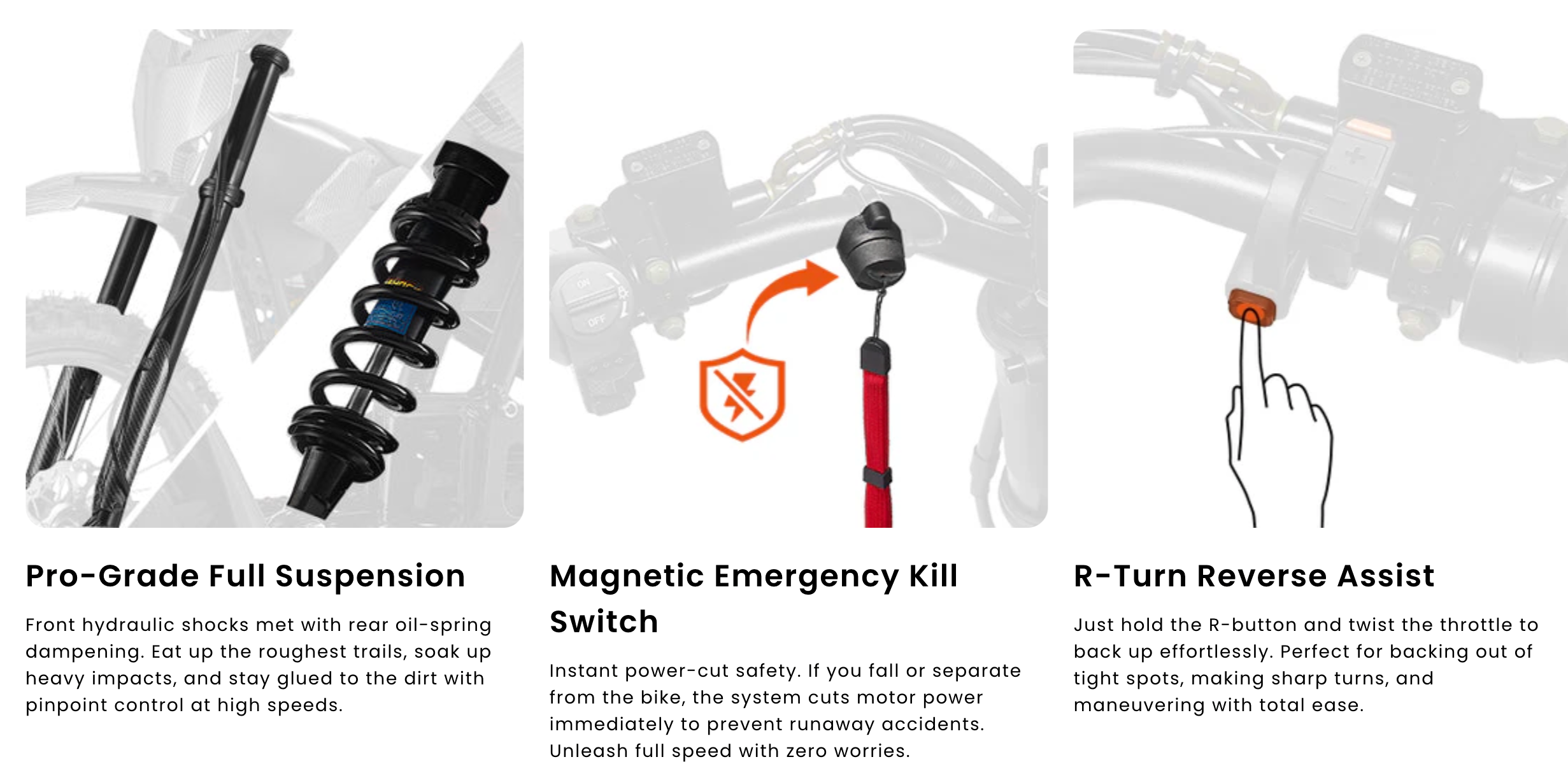 Pro-Grade Full Suspension

Front hydraulic shocks met with rear oil-spring dampening. Eat up the roughest trails, soak up heavy impacts, and stay glued to the dirt with pinpoint control at high speeds.

Magnetic Emergency Kill Switch

Instant power-cut safety. If you fall or separate from the bike, the system cuts motor power immediately to prevent runaway accidents. Unleash full speed with zero worries.

R-Turn Reverse Assist

Just hold the R-button and twist the throttle to back up effortlessly. Perfect for backing out of tight spots, making sharp turns, and maneuvering with total ease.